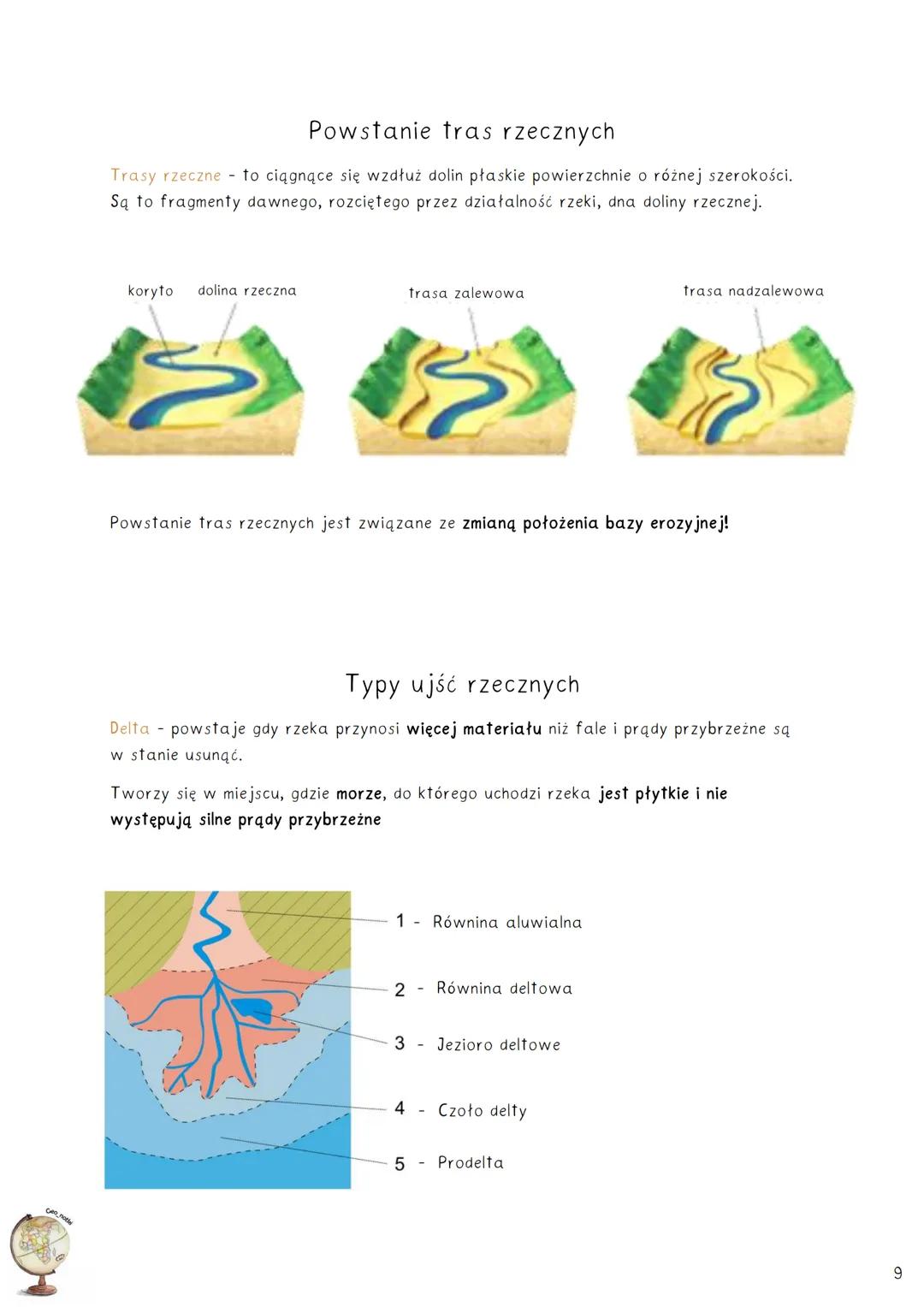 Powstanie tras rzecznych

Trasy rzeczne - to ciągnące się wzdłuż dolin płaskie powierzchnie o różnej szerokości. Są to fragmenty dawnego, rozciętego przez działalność rzeki, dna doliny rzecznej.

koryto dolina rzeczna

trasa zalewowa

trasa nadzalewowa

Powstanie tras rzecznych jest związane ze zmianą położenia bazy erozyjnej!

Typy ujść rzecznych

Delta - powstaje gdy rzeka przynosi więcej materiału niż fale i prądy przybrzeżne są w stanie usunąć.

Tworzy się w miejscu, gdzie morze, do którego uchodzi rzeka jest płytkie i nie występują silne prądy przybrzeżne

1 - Równina aluwialna

2 - Równina deltowa

3 - Jezioro deltowe

4 - Czoło delty

5 - Prodelta

Geo_notki

9