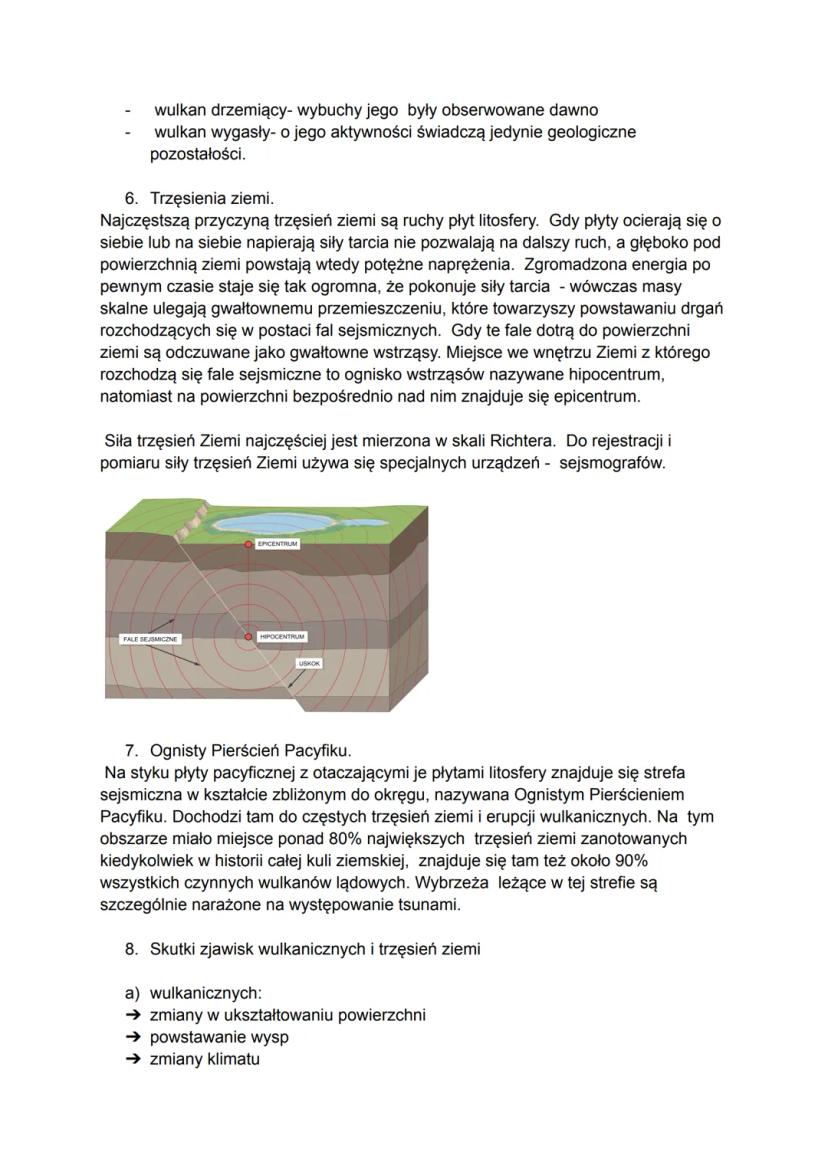 - wulkan drzemiący- wybuchy jego były obserwowane dawno
- wulkan wygasły- o jego aktywności świadczą jedynie geologiczne pozostałości.

6. Trzęsienia ziemi.
Najczęstszą przyczyną trzęsień ziemi są ruchy płyt litosfery. Gdy płyty ocierają się o siebie lub na siebie napierają siły tarcia nie pozwalają na dalszy ruch, a głęboko pod powierzchnią ziemi powstają wtedy potężne naprężenia. Zgromadzona energia po pewnym czasie staje się tak ogromna, że pokonuje siły tarcia - wówczas masy skalne ulegają gwałtownemu przemieszczeniu, które towarzyszy powstawaniu drgań rozchodzących się w postaci fal sejsmicznych. Gdy te fale dotrą do powierzchni ziemi są odczuwane jako gwałtowne wstrząsy. Miejsce we wnętrzu Ziemi z którego rozchodzą się fale sejsmiczne to ognisko wstrząsów nazywane hipocentrum, natomiast na powierzchni bezpośrednio nad nim znajduje się epicentrum.

Siła trzęsień Ziemi najczęściej jest mierzona w skali Richtera. Do rejestracji i pomiaru siły trzęsień Ziemi używa się specjalnych urządzeń - sejsmografów.

EPICENTRUM
FALE SEJSMICZNE
HIPOCENTRUM
USKOK

7. Ognisty Pierścień Pacyfiku.
Na styku płyty pacyficznej z otaczającymi je płytami litosfery znajduje się strefa sejsmiczna w kształcie zbliżonym do okręgu, nazywana Ognistym Pierścieniem Pacyfiku. Dochodzi tam do częstych trzęsień ziemi i erupcji wulkanicznych. Na tym obszarze miało miejsce ponad 80% największych trzęsień ziemi zanotowanych kiedykolwiek w historii całej kuli ziemskiej, znajduje się tam też około 90% wszystkich czynnych wulkanów lądowych. Wybrzeża leżące w tej strefie są szczególnie narażone na występowanie tsunami.

8. Skutki zjawisk wulkanicznych i trzęsień ziemi

a) wulkanicznych:
➔ zmiany w ukształtowaniu powierzchni
➔ powstawanie wysp
➔ zmiany klimatu