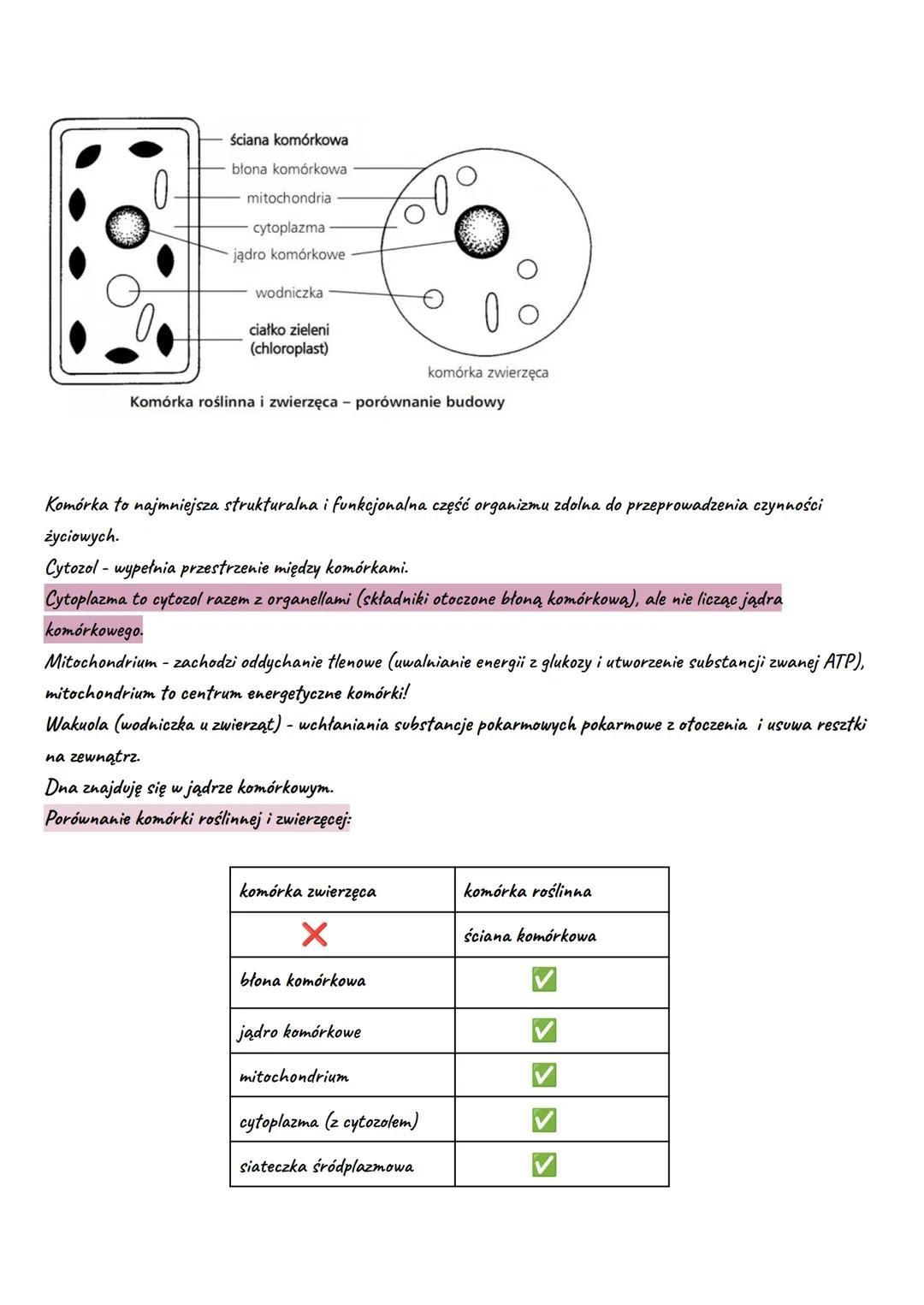 ściana komórkowa
błona komórkowa
mitochondria
cytoplazma
jądro komórkowe
wodniczka
ciałko zieleni (chloroplast)
komórka zwierzęca
Komórka roślinna i zwierzęca – porównanie budowy

Komórka to najmniejsza strukturalna i funkcjonalna część organizmu zdolna do przeprowadzenia czynności życiowych.
Cytozol - wypełnia przestrzenie między komórkami.
Cytoplazma to cytozol razem z organellami (składniki otoczone błoną komórkową), ale nie licząc jądra komórkowego.
Mitochondrium - zachodzi oddychanie tlenowe (uwalnianie energii z glukozy i utworzenie substancji zwanej ATP), mitochondrium to centrum energetyczne komórki!
Wakuola (wodniczka u zwierząt) - wchłaniania substancje pokarmowych pokarmowe z otoczenia i usuwa resztki na zewnątrz.
Dna znajduję się w jądrze komórkowym.
Porównanie komórki roślinnej i zwierzęcej:

| komórka zwierzęca | komórka roślinna |
|---|---|
| ❌ | ściana komórkowa |
| błona komórkowa | ✅ |
| jądro komórkowe | ✅ |
| mitochondrium | ✅ |
| cytoplazma (z cytozolem) | ✅ |
| siateczka śródplazmowa | ✅ |