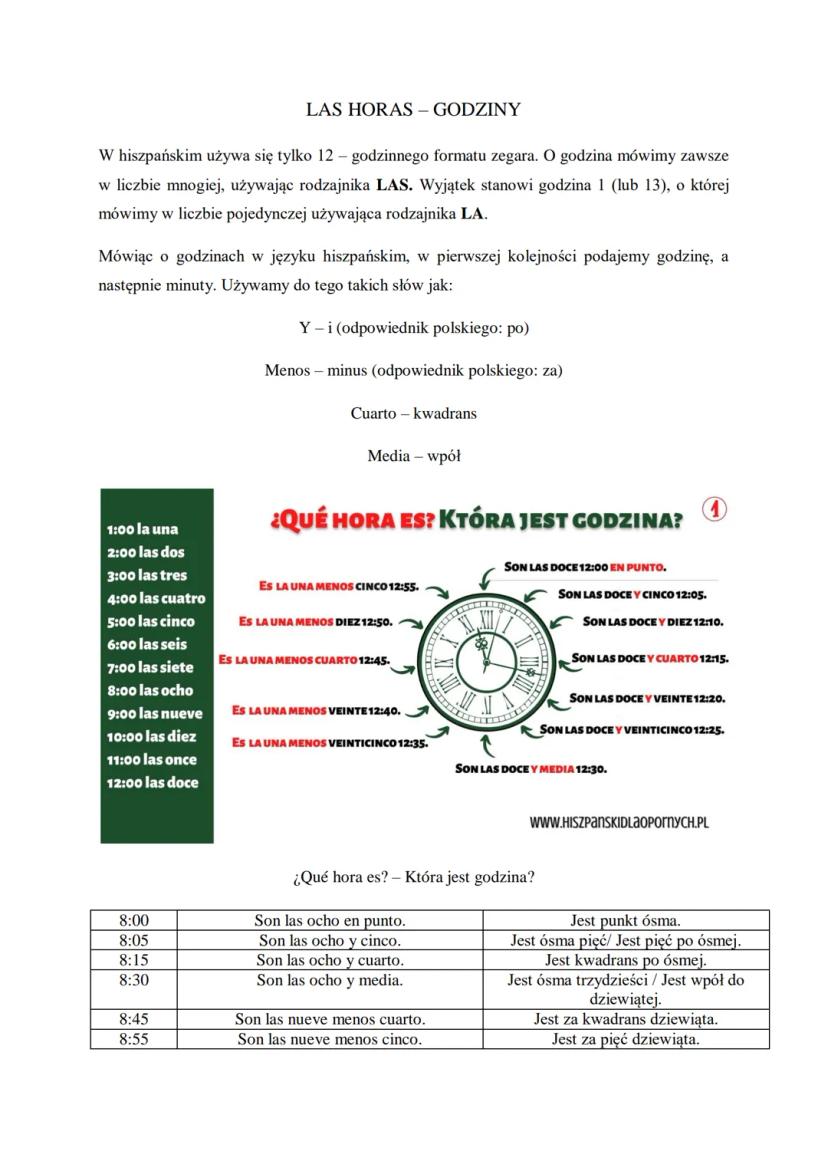 LAS HORAS – GODZINY

W hiszpańskim używa się tylko 12 – godzinnego formatu zegara. O godzina mówimy zawsze w liczbie mnogiej, używając rodzajnika **LAS.** Wyjątek stanowi godzina 1 (lub 13), o której mówimy w liczbie pojedynczej używająca rodzajnika **LA**.

Mówiąc o godzinach w języku hiszpańskim, w pierwszej kolejności podajemy godzinę, a następnie minuty. Używamy do tego takich słów jak:

Y – i (odpowiednik polskiego: po)

Menos – minus (odpowiednik polskiego: za)

Cuarto – kwadrans

Media – wpół

1:00 la una
2:00 las dos
3:00 las tres
4:00 las cuatro
5:00 las cinco
6:00 las seis
7:00 las siete
8:00 las ocho
9:00 las nueve
10:00 las diez
11:00 las once
12:00 las doce

¿QUÉ HORA ES? KTÓRA JEST GODZINA? 1

SON LAS DOCE 12:00 EN PUNTO.
SON LAS DOCE Y CINCO 12:05.
SON LAS DOCE Y DIEZ 12:10.
SON LAS DOCE Y CUARTO 12:15.
SON LAS DOCE Y VEINTE 12:20.
SON LAS DOCE Y VEINTICINCO 12:25.
SON LAS DOCE Y MEDIA 12:30.
ES LA UNA MENOS VEINTICINCO 12:35.
ES LA UNA MENOS VEINTE 12:40.
ES LA UNA MENOS CUARTO 12:45.
ES LA UNA MENOS DIEZ 12:50.
ES LA UNA MENOS CINCO 12:55.

WWW.HISZPANSKIDLAOPORNYCH.PL

¿Qué hora es? – Która jest godzina?

| 8:00 | Son las ocho en punto. | Jest punkt ósma. |
|---|---|---|
| 8:05 | Son las ocho y cinco. | Jest ósma pięć/ Jest pięć po ósmej. |
| 8:15 | Son las ocho y cuarto. | Jest kwadrans po ósmej. |
| 8:30 | Son las ocho y media. | Jest ósma trzydzieści / Jest wpół do dziewiątej. |
| 8:45 | Son las nueve menos cuarto. | Jest za kwadrans dziewiąta. |
| 8:55 | Son las nueve menos cinco. | Jest za pięć dziewiąta. |