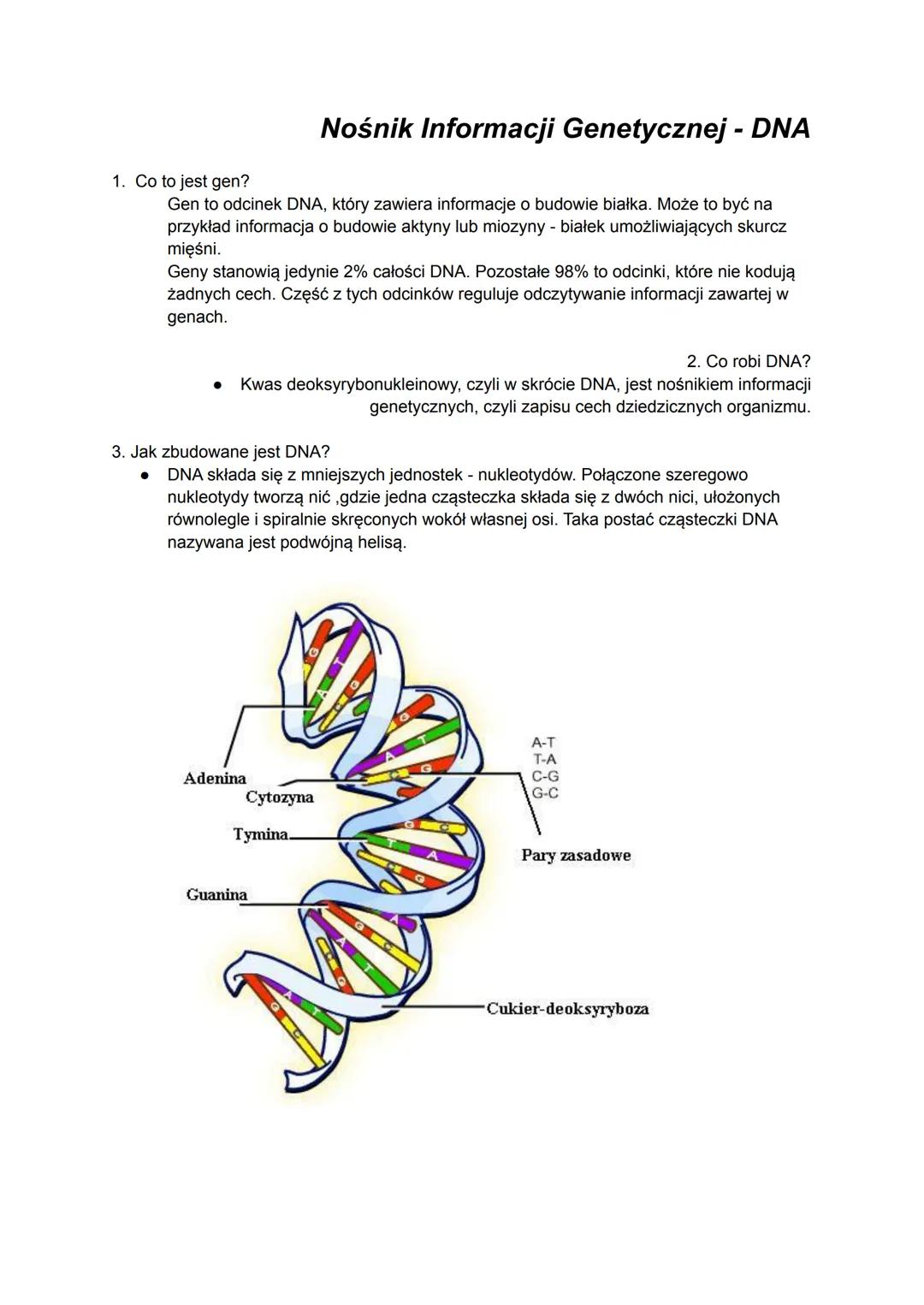 Nośnik Informacji Genetycznej - DNA

1. Co to jest gen?
Gen to odcinek DNA, który zawiera informacje o budowie białka. Może to być na przykład informacja o budowie aktyny lub miozyny - białek umożliwiających skurcz mięśni.
Geny stanowią jedynie 2% całości DNA. Pozostałe 98% to odcinki, które nie kodują żadnych cech. Część z tych odcinków reguluje odczytywanie informacji zawartej w genach.

2. Co robi DNA?
● Kwas deoksyrybonukleinowy, czyli w skrócie DNA, jest nośnikiem informacji genetycznych, czyli zapisu cech dziedzicznych organizmu.

3. Jak zbudowane jest DNA?
● DNA składa się z mniejszych jednostek - nukleotydów. Połączone szeregowo nukleotydy tworzą nić ,gdzie jedna cząsteczka składa się z dwóch nici, ułożonych równolegle i spiralnie skręconych wokół własnej osi. Taka postać cząsteczki DNA nazywana jest podwójną helisą.

Adenina
Cytozyna
Tymina
Guanina
A-T
T-A
C-G
G-C
Pary zasadowe
Cukier-deoksyryboza