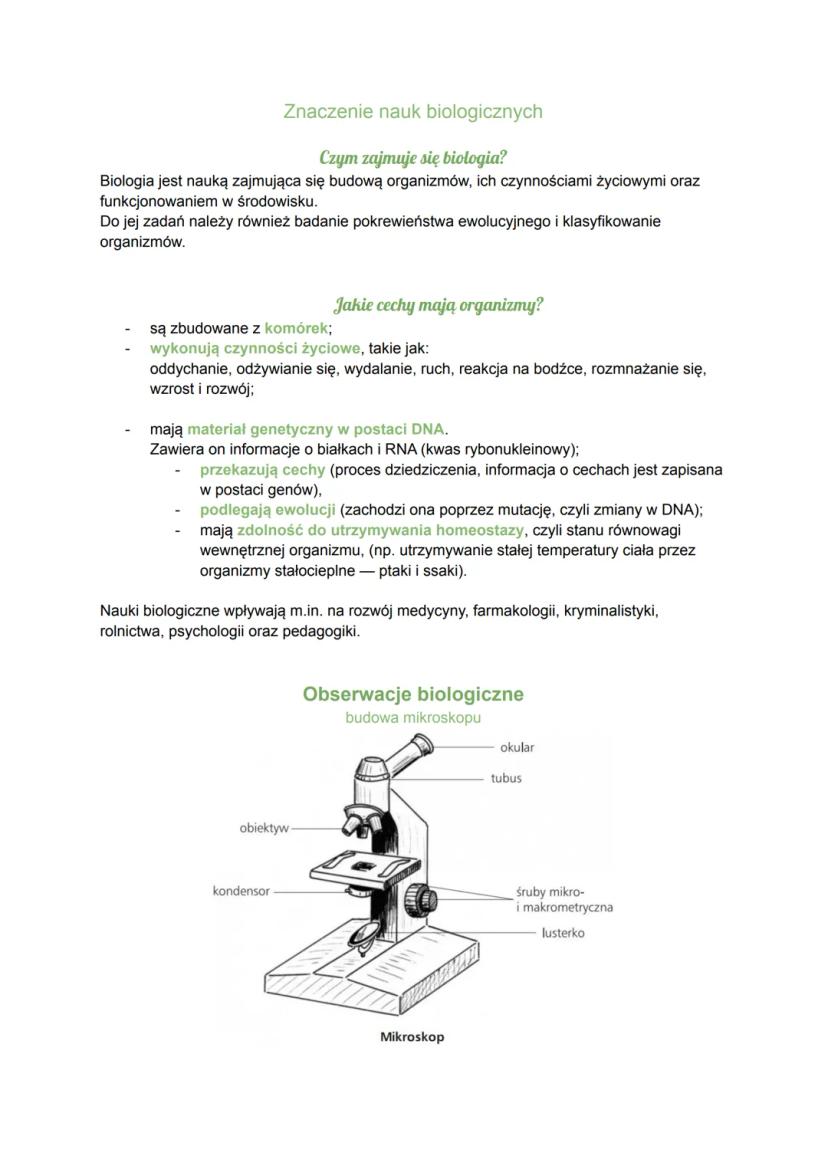 Znaczenie nauk biologicznych

Czym zajmuje się biologia?

Biologia jest nauką zajmująca się budową organizmów, ich czynnościami życiowymi oraz funkcjonowaniem w środowisku.
Do jej zadań należy również badanie pokrewieństwa ewolucyjnego i klasyfikowanie organizmów.

Jakie cechy mają organizmy?

- są zbudowane z komórek;
- wykonują czynności życiowe, takie jak:
oddychanie, odżywianie się, wydalanie, ruch, reakcja na bodźce, rozmnażanie się, wzrost i rozwój;

- mają materiał genetyczny w postaci DNA.
Zawiera on informacje o białkach i RNA (kwas rybonukleinowy);
- przekazują cechy (proces dziedziczenia, informacja o cechach jest zapisana w postaci genów),
- podlegają ewolucji (zachodzi ona poprzez mutację, czyli zmiany w DNA);
- mają zdolność do utrzymywania homeostazy, czyli stanu równowagi wewnętrznej organizmu, (np. utrzymywanie stałej temperatury ciała przez organizmy stałocieplne — ptaki i ssaki).

Nauki biologiczne wpływają m.in. na rozwój medycyny, farmakologii, kryminalistyki, rolnictwa, psychologii oraz pedagogiki.

Obserwacje biologiczne
budowa mikroskopu

okular
tubus
obiektyw
kondensor
śruby mikro- i makrometryczna
lusterko

Mikroskop