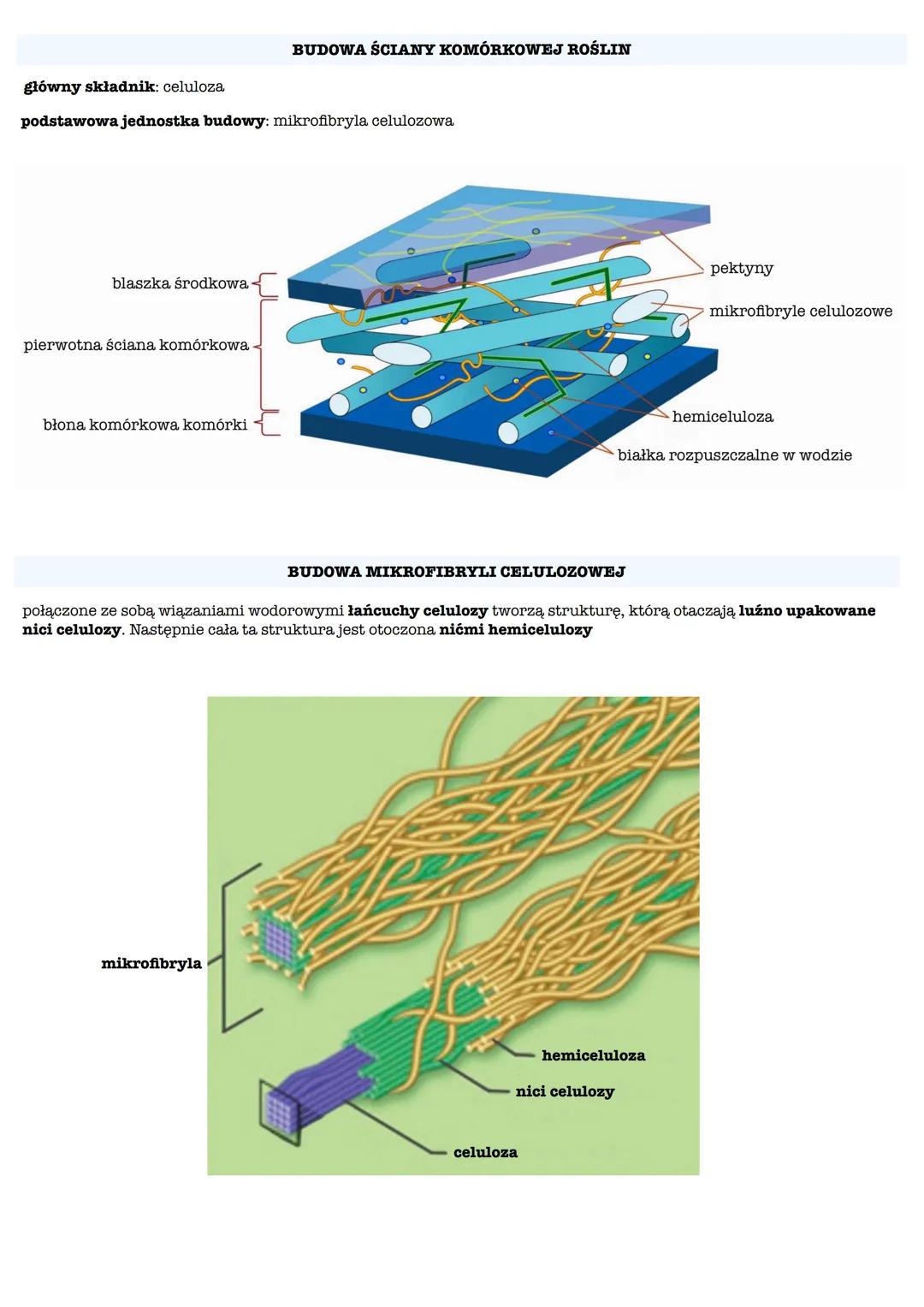 BUDOWA ŚCIANY KOMÓRKOWEJ ROŚLIN

główny składnik: celuloza

podstawowa jednostka budowy: mikrofibryla celulozowa

blaszka środkowa

pierwotna ściana komórkowa

błona komórkowa komórki

pektyny

mikrofibryle celulozowe

hemiceluloza

białka rozpuszczalne w wodzie

BUDOWA MIKROFIBRYLI CELULOZOWEJ

połączone ze sobą wiązaniami wodorowymi łańcuchy celulozy tworzą strukturę, którą otaczają luźno upakowane nici celulozy. Następnie cała ta struktura jest otoczona nićmi hemicelulozy

mikrofibryla

hemiceluloza

nici celulozy

celuloza