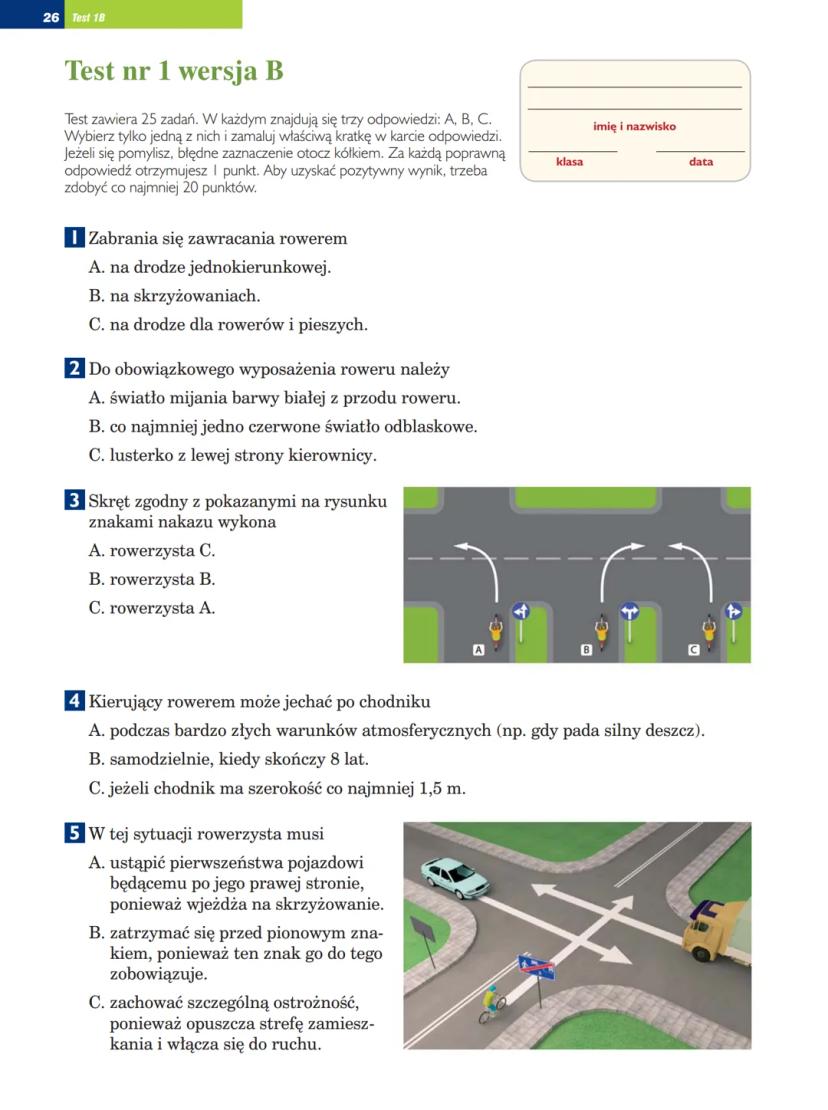 26 Test 1B

Test nr 1 wersja B

Test zawiera 25 zadań. W każdym znajdują się trzy odpowiedzi: A, B, C. Wybierz tylko jedną z nich i zamaluj właściwą kratkę w karcie odpowiedzi. Jeżeli się pomylisz, błędne zaznaczenie otocz kółkiem. Za każdą poprawną odpowiedź otrzymujesz 1 punkt. Aby uzyskać pozytywny wynik, trzeba zdobyć co najmniej 20 punktów.

imię i nazwisko

klasa

data

1 Zabrania się zawracania rowerem
A. na drodze jednokierunkowej.
B. na skrzyżowaniach.
C. na drodze dla rowerów i pieszych.

2 Do obowiązkowego wyposażenia roweru należy
A. światło mijania barwy białej z przodu roweru.
B. co najmniej jedno czerwone światło odblaskowe.
C. lusterko z lewej strony kierownicy.

3 Skręt zgodny z pokazanymi na rysunku znakami nakazu wykona
A. rowerzysta C.
B. rowerzysta B.
C. rowerzysta A.

A B C

4 Kierujący rowerem może jechać po chodniku
A. podczas bardzo złych warunków atmosferycznych (np. gdy pada silny deszcz).
B. samodzielnie, kiedy skończy 8 lat.
C. jeżeli chodnik ma szerokość co najmniej 1,5 m.

5 W tej sytuacji rowerzysta musi
A. ustąpić pierwszeństwa pojazdowi będącemu po jego prawej stronie, ponieważ wjeżdża na skrzyżowanie.
B. zatrzymać się przed pionowym znakiem, ponieważ ten znak go do tego zobowiązuje.
C. zachować szczególną ostrożność, ponieważ opuszcza strefę zamieszkania i włącza się do ruchu.