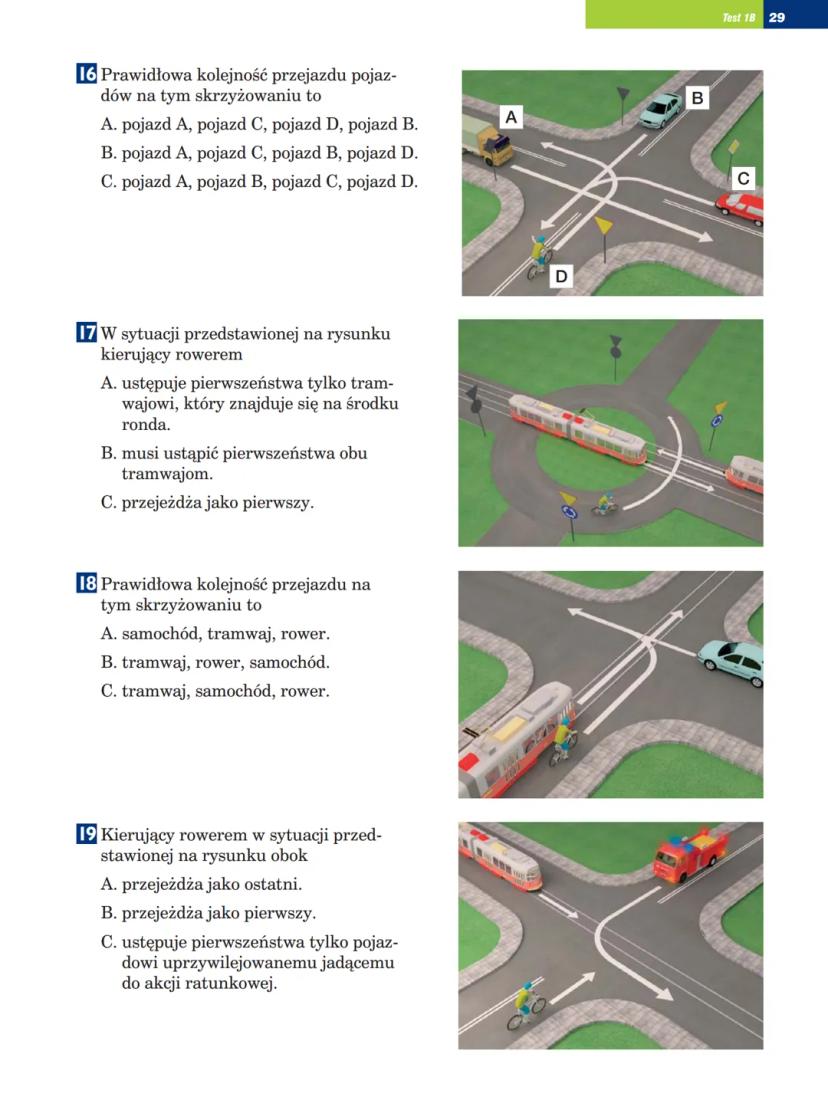 Test 18 29

16 Prawidłowa kolejność przejazdu pojazdów na tym skrzyżowaniu to

A. pojazd A, pojazd C, pojazd D, pojazd B.

B. pojazd A, pojazd C, pojazd B, pojazd D.

C. pojazd A, pojazd B, pojazd C, pojazd D.

A

B

C

D

17 W sytuacji przedstawionej na rysunku kierujący rowerem

A. ustępuje pierwszeństwa tylko tramwajowi, który znajduje się na środku ronda.

B. musi ustąpić pierwszeństwa obu tramwajom.

C. przejeżdża jako pierwszy.

18 Prawidłowa kolejność przejazdu na tym skrzyżowaniu to

A. samochód, tramwaj, rower.

B. tramwaj, rower, samochód.

C. tramwaj, samochód, rower.

19 Kierujący rowerem w sytuacji przedstawionej na rysunku obok

A. przejeżdża jako ostatni.

B. przejeżdża jako pierwszy.

C. ustępuje pierwszeństwa tylko pojazdowi uprzywilejowanemu jadącemu do akcji ratunkowej.