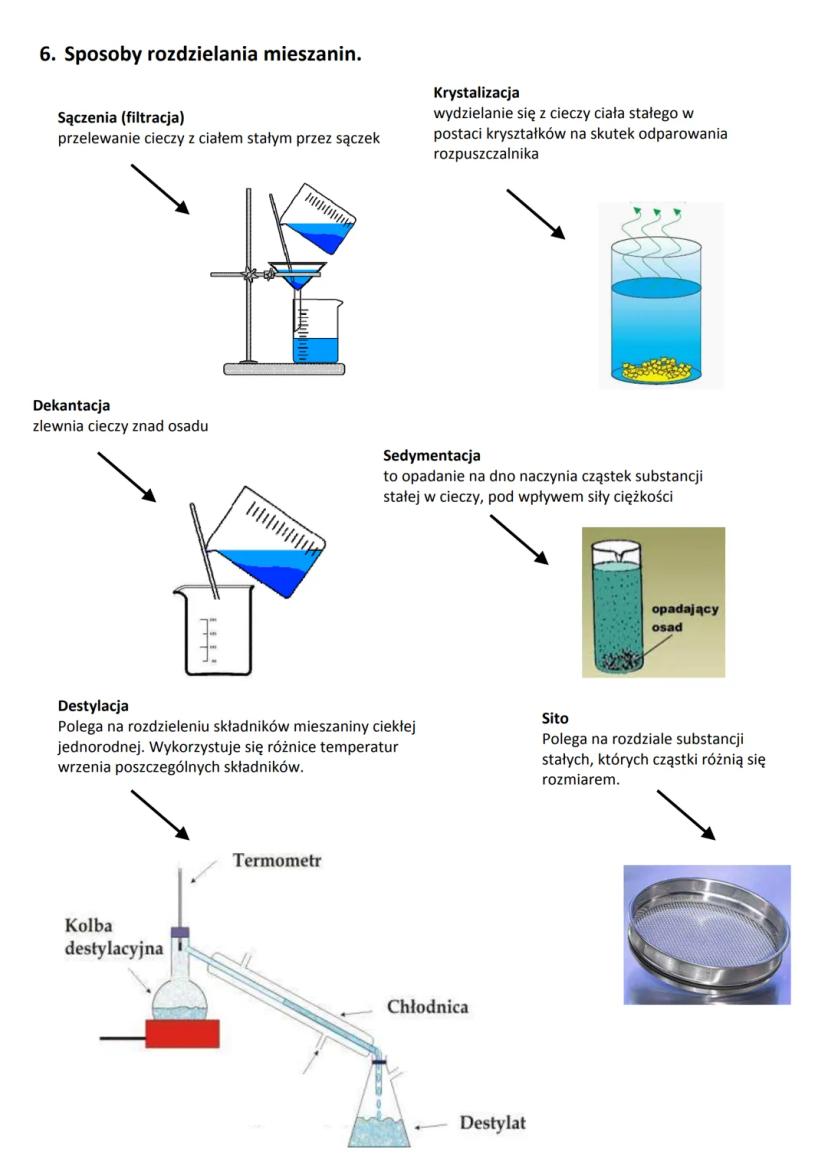 6. Sposoby rozdzielania mieszanin.

Sączenia (filtracja)
przelewanie cieczy z ciałem stałym przez sączek

Krystalizacja
wydzielanie się z cieczy ciała stałego w postaci kryształków na skutek odparowania rozpuszczalnika

Dekantacja
zlewnia cieczy znad osadu

Sedymentacja
to opadanie na dno naczynia cząstek substancji stałej w cieczy, pod wpływem siły ciężkości

opadający osad

Destylacja
Polega na rozdzieleniu składników mieszaniny ciekłej jednorodnej. Wykorzystuje się różnice temperatur wrzenia poszczególnych składników.

Sito
Polega na rozdziale substancji stałych, których cząstki różnią się rozmiarem.

Termometr

Kolba destylacyjna

Chłodnica

Destylat