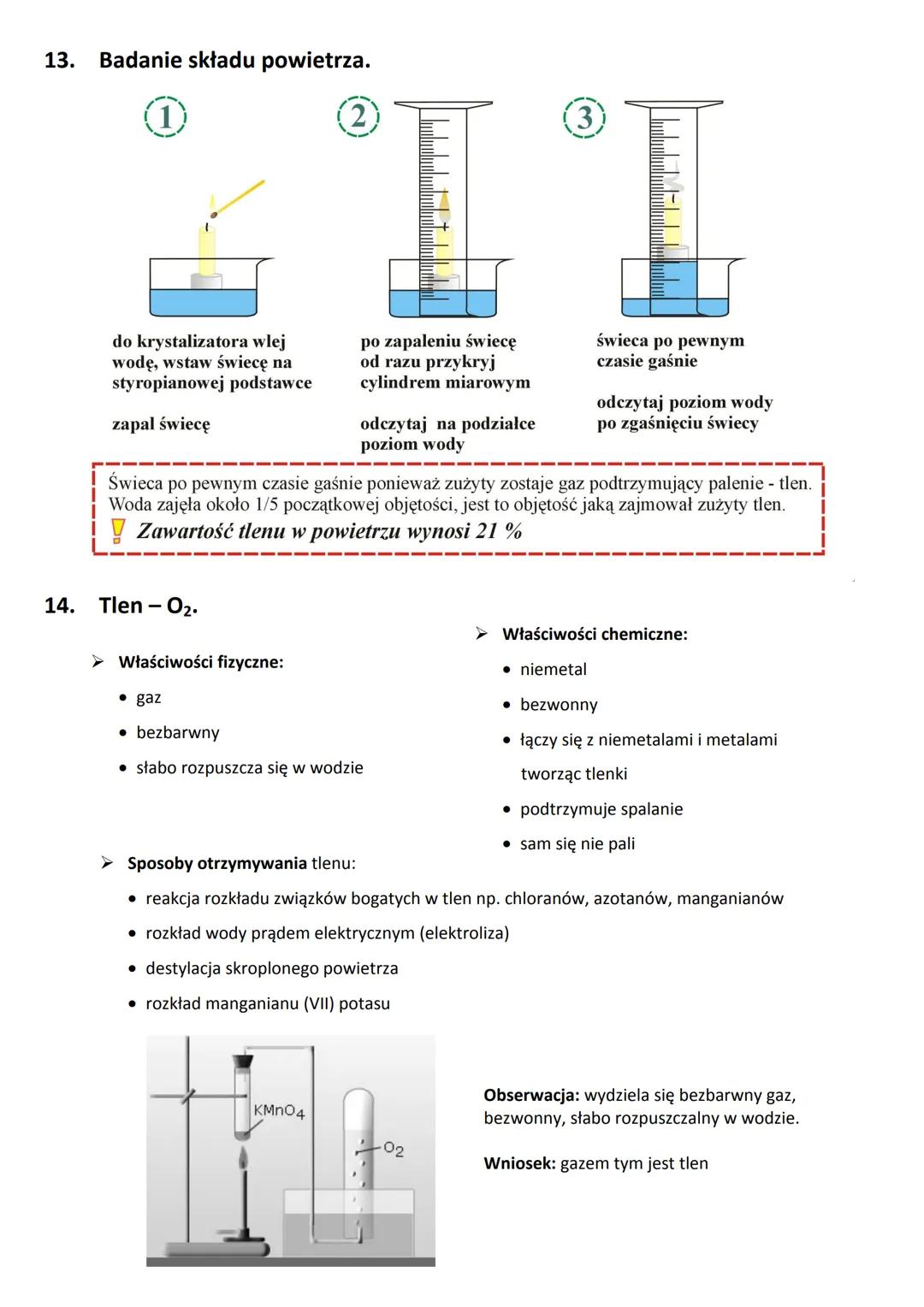 13. Badanie składu powietrza.

1

2

3

do krystalizatora wlej wodę, wstaw świecę na styropianowej podstawce

zapal świecę

po zapaleniu świecę od razu przykryj cylindrem miarowym

odczytaj na podziałce poziom wody

świeca po pewnym czasie gaśnie

odczytaj poziom wody po zgaśnięciu świecy

Świeca po pewnym czasie gaśnie ponieważ zużyty zostaje gaz podtrzymujący palenie - tlen. Woda zajęła około 1/5 początkowej objętości, jest to objętość jaką zajmował zużyty tlen.
! Zawartość tlenu w powietrzu wynosi 21 %

14. Tlen – $O_2$.

➢ Właściwości fizyczne:
• gaz
• bezbarwny
• słabo rozpuszcza się w wodzie

➢ Właściwości chemiczne:
• niemetal
• bezwonny
• łączy się z niemetalami i metalami tworząc tlenki
• podtrzymuje spalanie
• sam się nie pali

➢ Sposoby otrzymywania tlenu:
• reakcja rozkładu związków bogatych w tlen np. chloranów, azotanów, manganianów
• rozkład wody prądem elektrycznym (elektroliza)
• destylacja skroplonego powietrza
• rozkład manganianu (VII) potasu

$KMnO_4$

$O_2$

Obserwacja: wydziela się bezbarwny gaz, bezwonny, słabo rozpuszczalny w wodzie.

Wniosek: gazem tym jest tlen