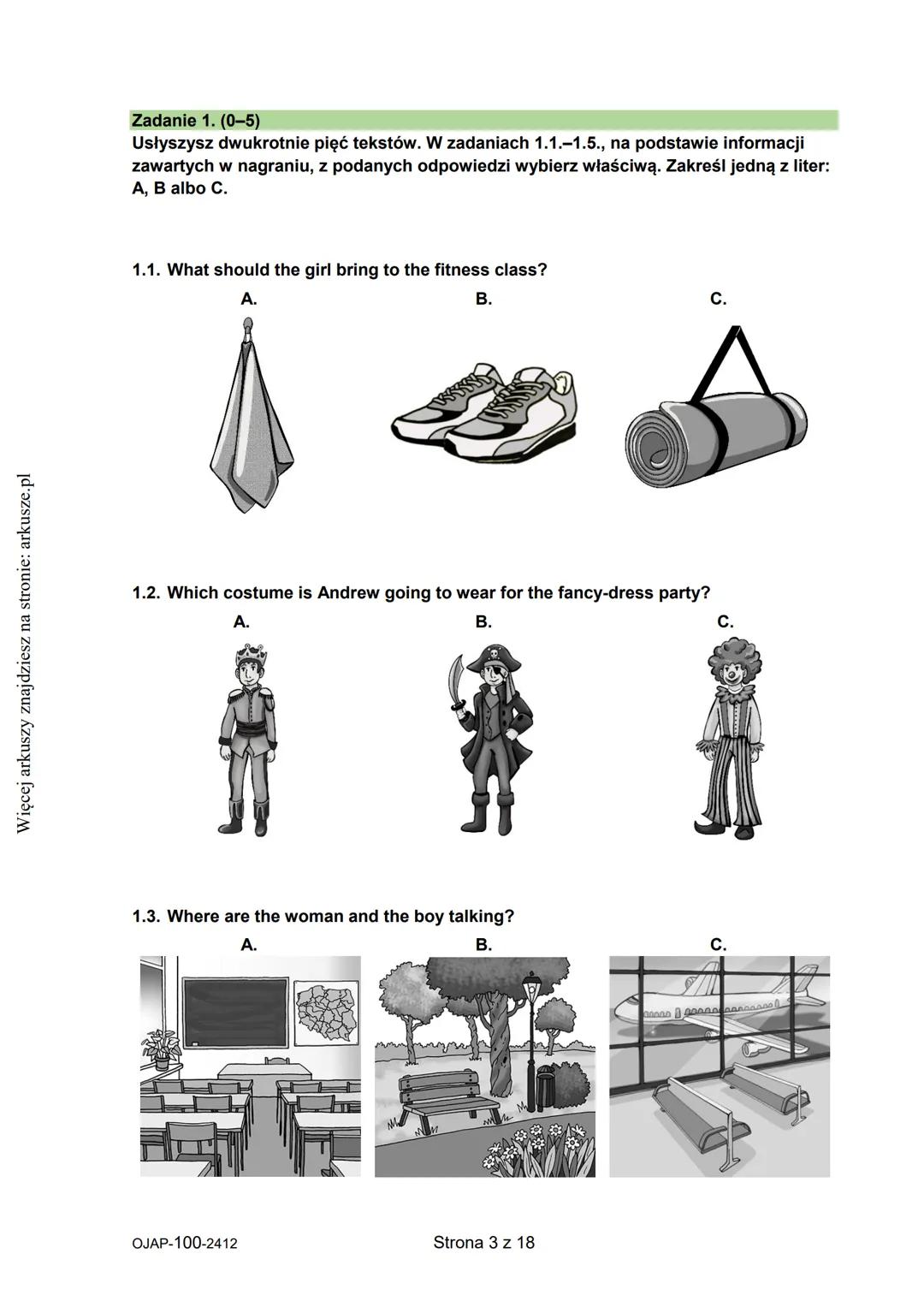 Więcej arkuszy znajdziesz na stronie: arkusze.pl

Zadanie 1. (0–5)
Usłyszysz dwukrotnie pięć tekstów. W zadaniach 1.1.–1.5., na podstawie informacji zawartych w nagraniu, z podanych odpowiedzi wybierz właściwą. Zakreśl jedną z liter: A, B albo C.

1.1. What should the girl bring to the fitness class?
A.
B.
C.

1.2. Which costume is Andrew going to wear for the fancy-dress party?
A.
B.
C.

1.3. Where are the woman and the boy talking?
A.
B.
C.

OJAP-100-2412

Strona 3 z 18