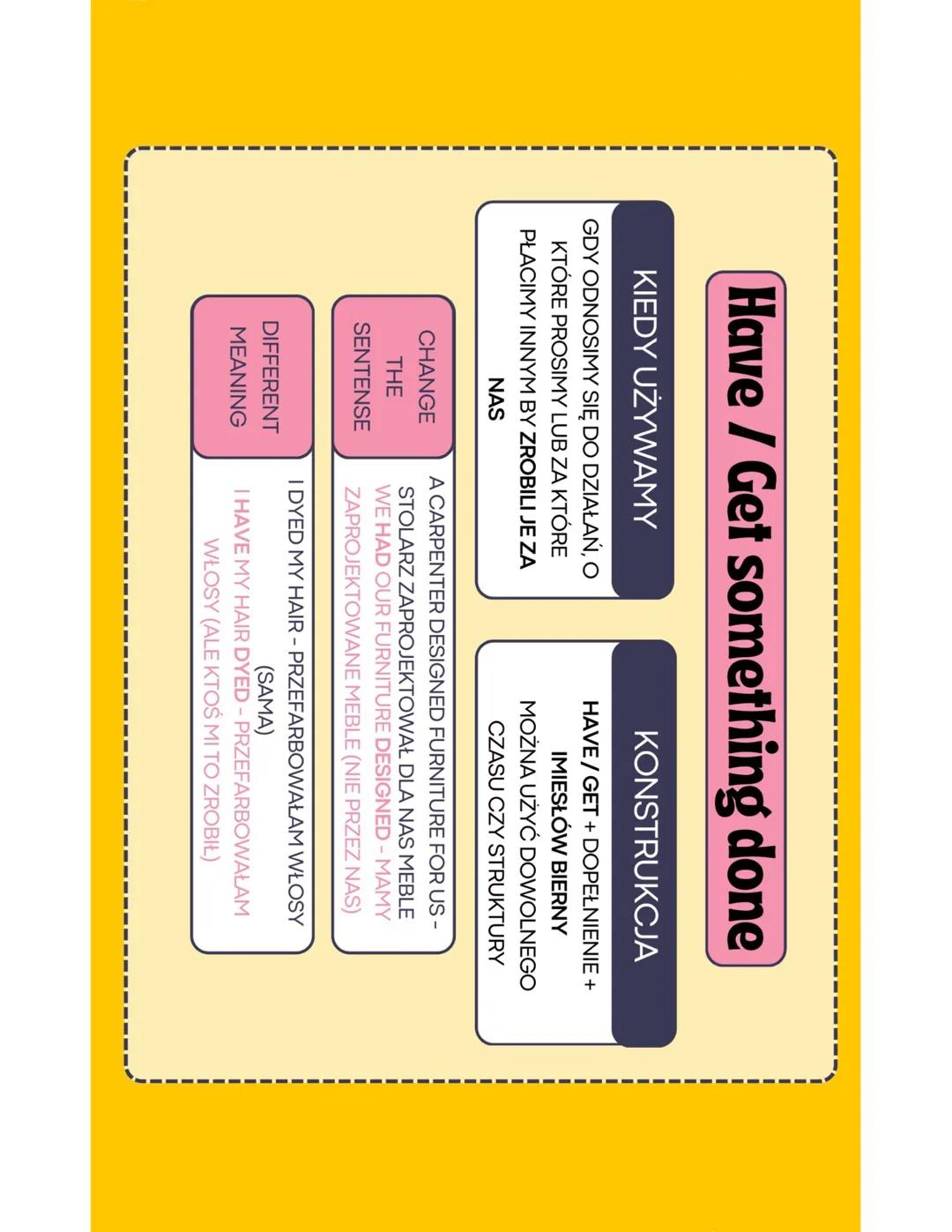 Have / Get something done

KIEDY UŻYWAMY

GDY ODNOSIMY SIĘ DO DZIAŁAŃ, O KTÓRE PROSIMY LUB ZA KTÓRE PŁACIMY INNYM BY ZROBILI JE ZA NAS

KONSTRUKCJA

HAVE / GET + DOPEŁNIENIE + IMIESŁÓW BIERNY
MOŻNA UŻYĆ DOWOLNEGO CZASU CZY STRUKTURY

CHANGE THE SENTENSE

A CARPENTER DESIGNED FURNITURE FOR US - STOLARZ ZAPROJEKTOWAŁ DLA NAS MEBLE
WE HAD OUR FURNITURE DESIGNED - MAMY ZAPROJEKTOWANE MEBLE (NIE PRZEZ NAS)

DIFFERENT MEANING

I DYED MY HAIR - PRZEFARBOWAŁAM WŁOSY (SAMA)
I HAVE MY HAIR DYED - PRZEFARBOWAŁAM WŁOSY (ALE KTOŚ MI TO ZROBIŁ)