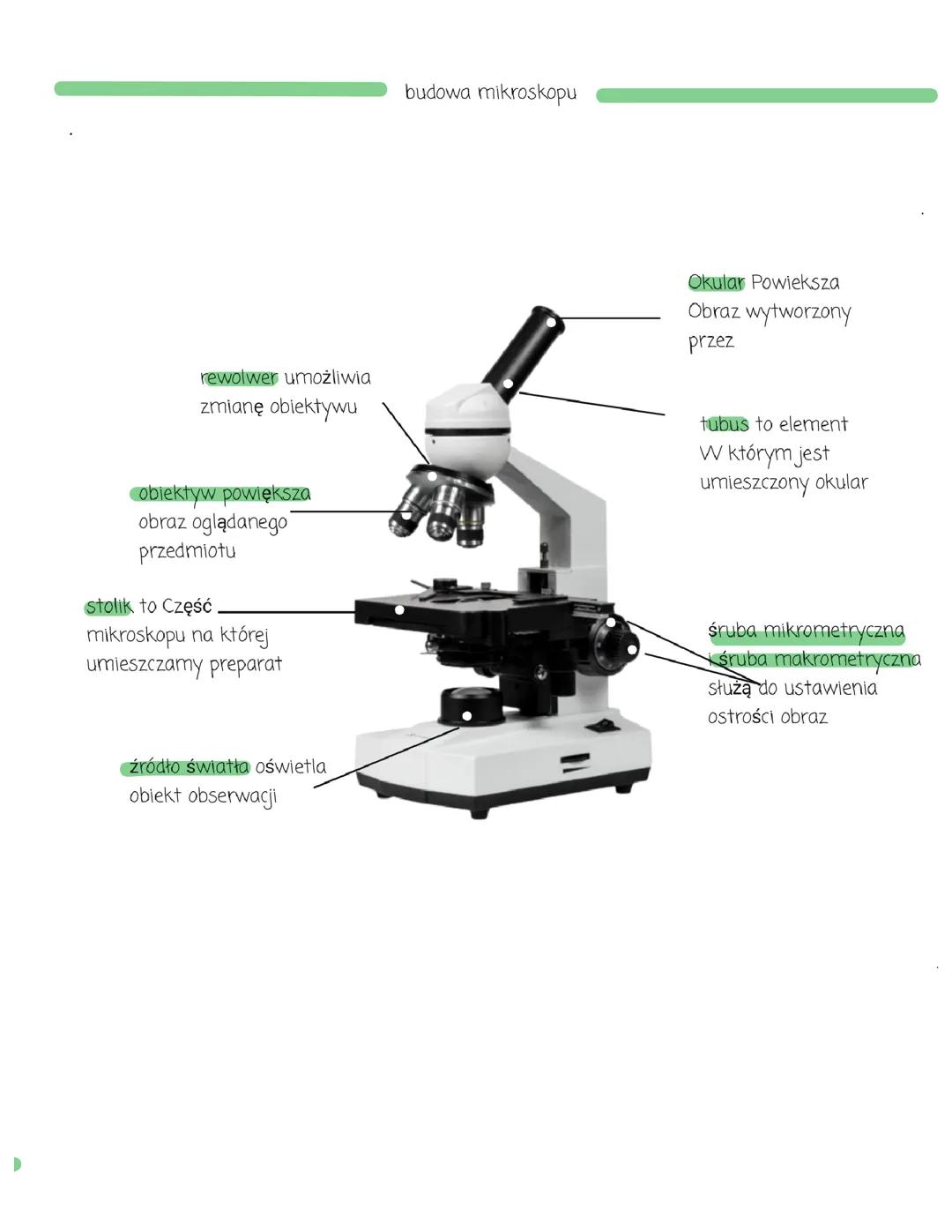 budowa mikroskopu

Okular Powieksza Obraz wytworzony przez

rewolwer umożliwia zmianę obiektywu

tubus to element W którym jest umieszczony okular

obiektyw powiększa obraz oglądanego przedmiotu

stolik to Część mikroskopu na której umieszczamy preparat

śruba mikrometryczna i śruba makrometryczna służą do ustawienia ostrości obraz

źródło światła oświetla obiekt obserwacji