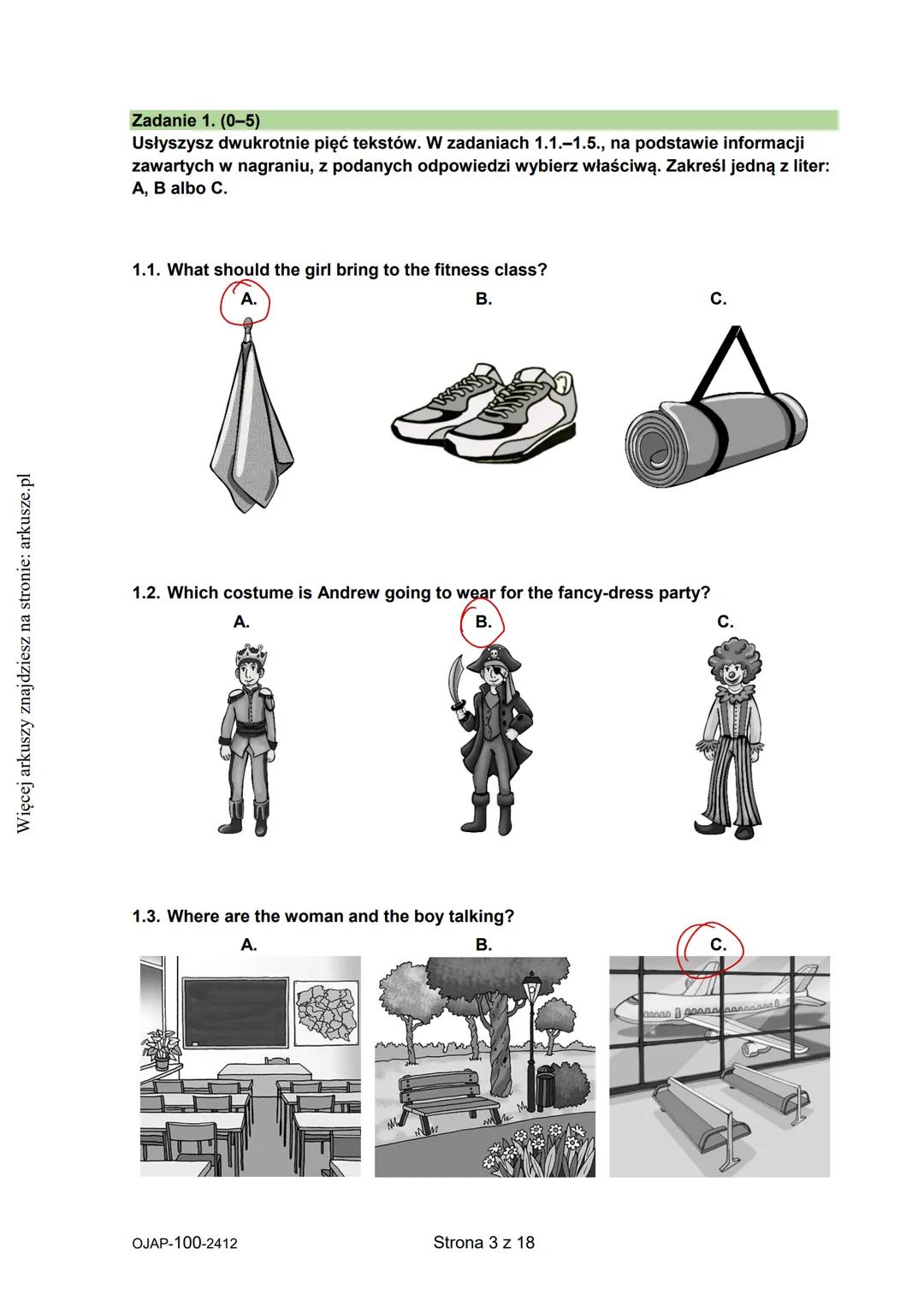 Więcej arkuszy znajdziesz na stronie: arkusze.pl

Zadanie 1. (0–5)
Usłyszysz dwukrotnie pięć tekstów. W zadaniach 1.1.–1.5., na podstawie informacji zawartych w nagraniu, z podanych odpowiedzi wybierz właściwą. Zakreśl jedną z liter: A, B albo C.

1.1. What should the girl bring to the fitness class?
A.
B.
C.

1.2. Which costume is Andrew going to wear for the fancy-dress party?
A.
B.
C.

1.3. Where are the woman and the boy talking?
A.
B.
C.

OJAP-100-2412

Strona 3 z 18