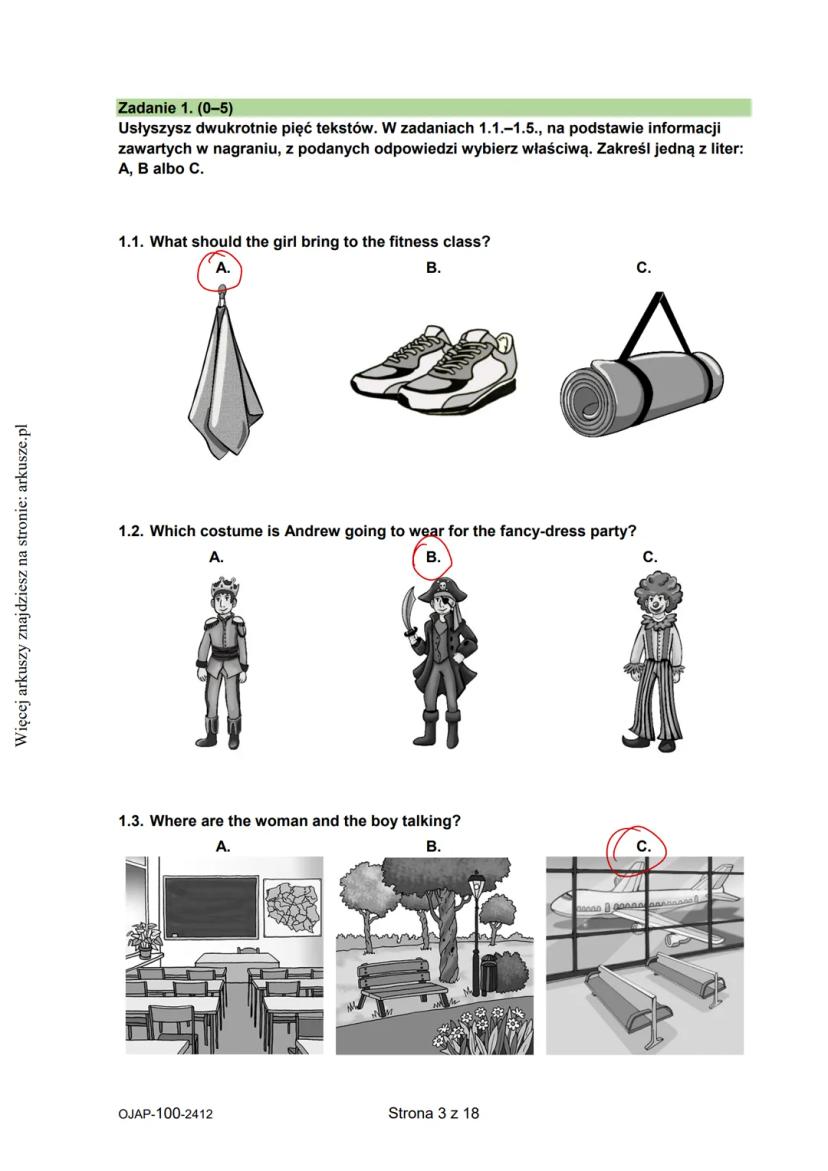 Więcej arkuszy znajdziesz na stronie: arkusze.pl

Zadanie 1. (0–5)
Usłyszysz dwukrotnie pięć tekstów. W zadaniach 1.1.–1.5., na podstawie informacji zawartych w nagraniu, z podanych odpowiedzi wybierz właściwą. Zakreśl jedną z liter: A, B albo C.

1.1. What should the girl bring to the fitness class?
A.
B.
C.

1.2. Which costume is Andrew going to wear for the fancy-dress party?
A.
B.
C.

1.3. Where are the woman and the boy talking?
A.
B.
C.

OJAP-100-2412
Strona 3 z 18