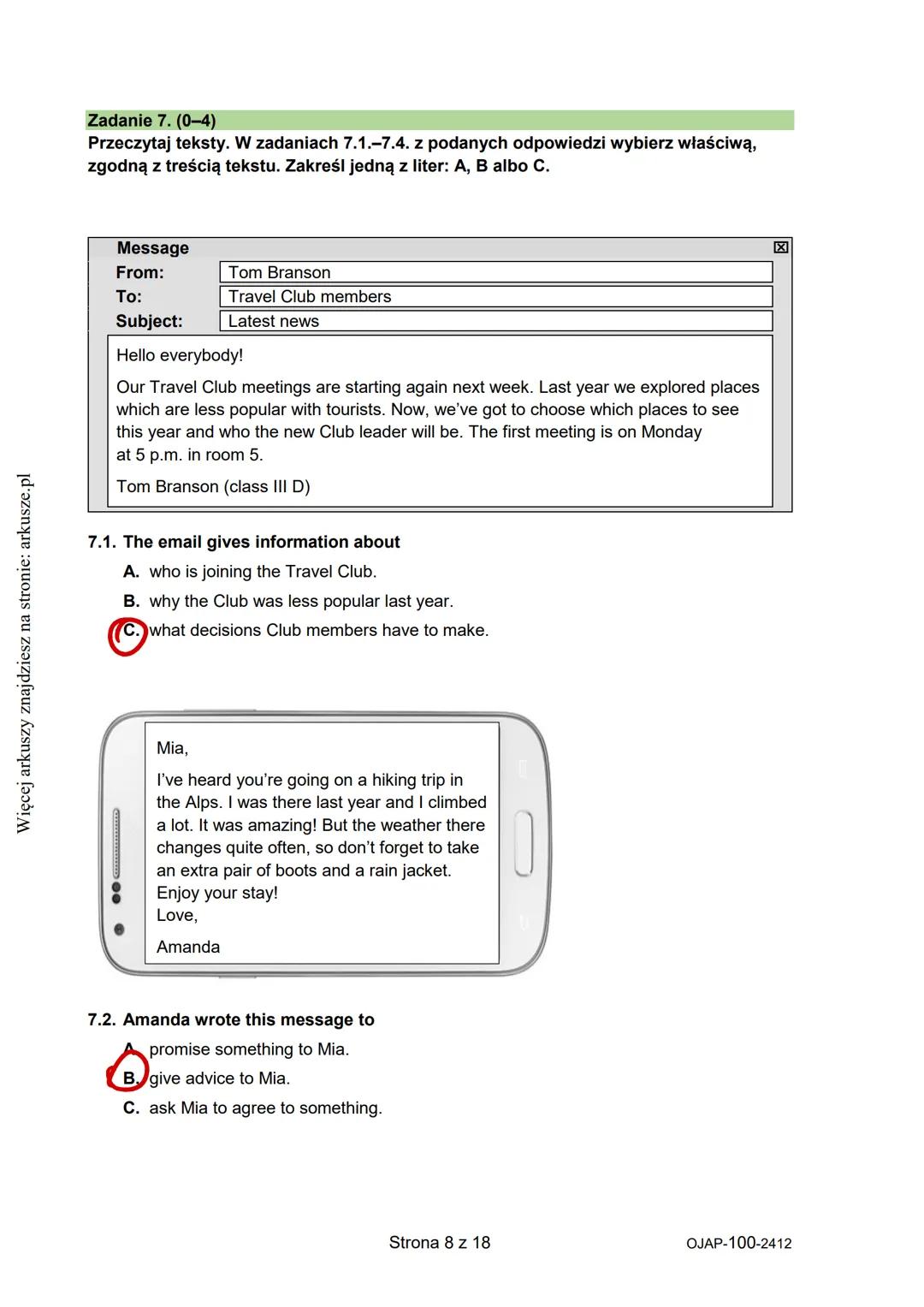 Więcej arkuszy znajdziesz na stronie: arkusze.pl

Zadanie 7. (0–4)
Przeczytaj teksty. W zadaniach 7.1.–7.4. z podanych odpowiedzi wybierz właściwą, zgodną z treścią tekstu. Zakreśl jedną z liter: A, B albo C.

Message

From: Tom Branson
To: Travel Club members
Subject: Latest news

Hello everybody!

Our Travel Club meetings are starting again next week. Last year we explored places which are less popular with tourists. Now, we've got to choose which places to see this year and who the new Club leader will be. The first meeting is on Monday at 5 p.m. in room 5.

Tom Branson (class III D)

7.1. The email gives information about
A. who is joining the Travel Club.
B. why the Club was less popular last year.
C. what decisions Club members have to make.

Mia,

I've heard you're going on a hiking trip in the Alps. I was there last year and I climbed a lot. It was amazing! But the weather there changes quite often, so don't forget to take an extra pair of boots and a rain jacket.
Enjoy your stay!
Love,

Amanda

7.2. Amanda wrote this message to
A. promise something to Mia.
B. give advice to Mia.
C. ask Mia to agree to something.

Strona 8 z 18

OJAP-100-2412