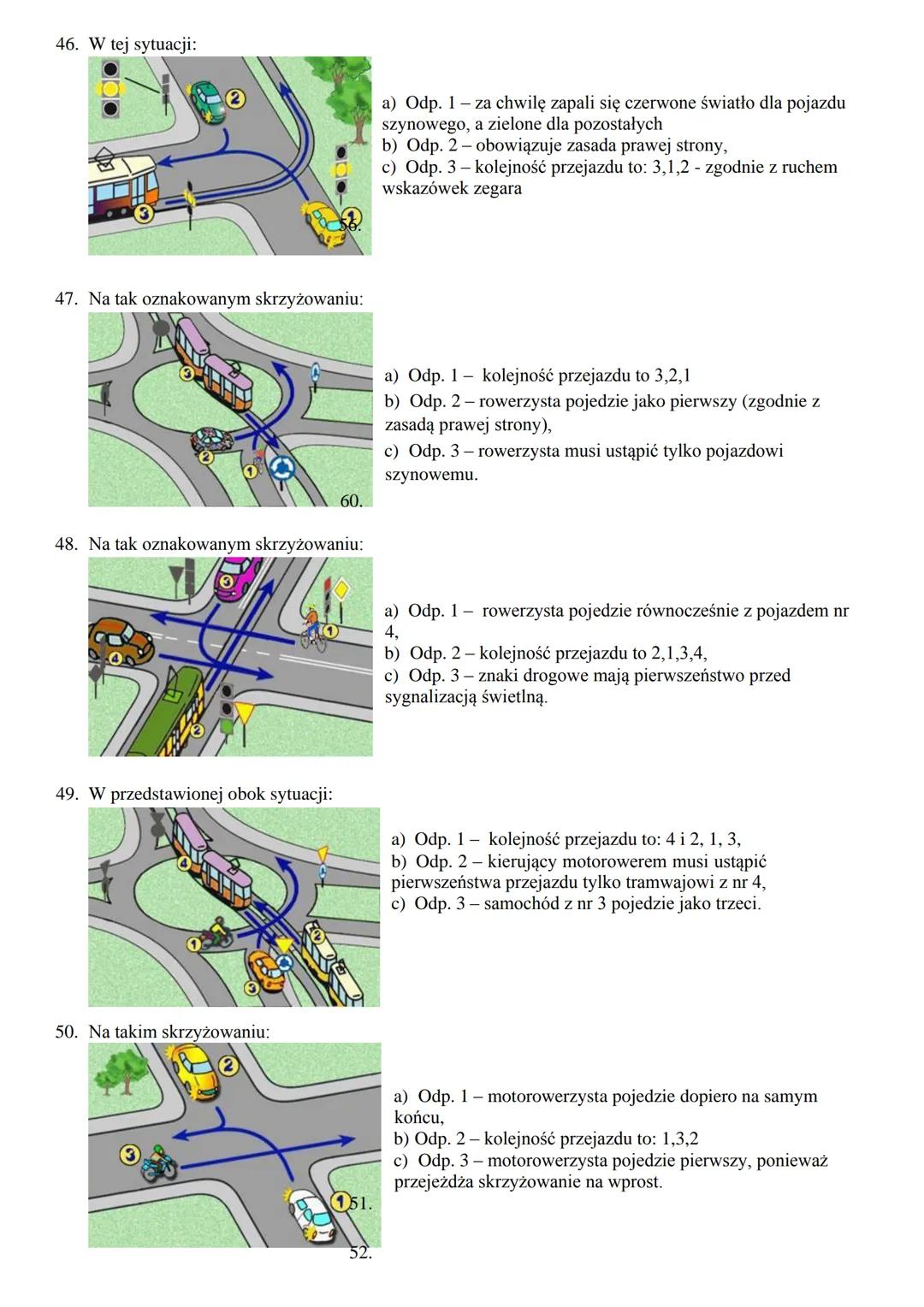 46. W tej sytuacji:

2
3
1
56.

a) Odp. 1 – za chwilę zapali się czerwone światło dla pojazdu szynowego, a zielone dla pozostałych
b) Odp. 2 – obowiązuje zasada prawej strony,
c) Odp. 3 – kolejność przejazdu to: 3,1,2 - zgodnie z ruchem wskazówek zegara

47. Na tak oznakowanym skrzyżowaniu:

3
2
1
60.

a) Odp. 1 – kolejność przejazdu to 3,2,1
b) Odp. 2 – rowerzysta pojedzie jako pierwszy (zgodnie z zasadą prawej strony),
c) Odp. 3 – rowerzysta musi ustąpić tylko pojazdowi szynowemu.

48. Na tak oznakowanym skrzyżowaniu:

3
1
4
2

a) Odp. 1 – rowerzysta pojedzie równocześnie z pojazdem nr 4,
b) Odp. 2 – kolejność przejazdu to 2,1,3,4,
c) Odp. 3 – znaki drogowe mają pierwszeństwo przed sygnalizacją świetlną.

49. W przedstawionej obok sytuacji:

4
1
2
3

a) Odp. 1 – kolejność przejazdu to: 4 i 2, 1, 3,
b) Odp. 2 – kierujący motorowerem musi ustąpić pierwszeństwa przejazdu tylko tramwajowi z nr 4,
c) Odp. 3 – samochód z nr 3 pojedzie jako trzeci.

50. Na takim skrzyżowaniu:

2
3
1
51.
52.

a) Odp. 1 – motorowerzysta pojedzie dopiero na samym końcu,
b) Odp. 2 – kolejność przejazdu to: 1,3,2
c) Odp. 3 – motorowerzysta pojedzie pierwszy, ponieważ przejeżdża skrzyżowanie na wprost.