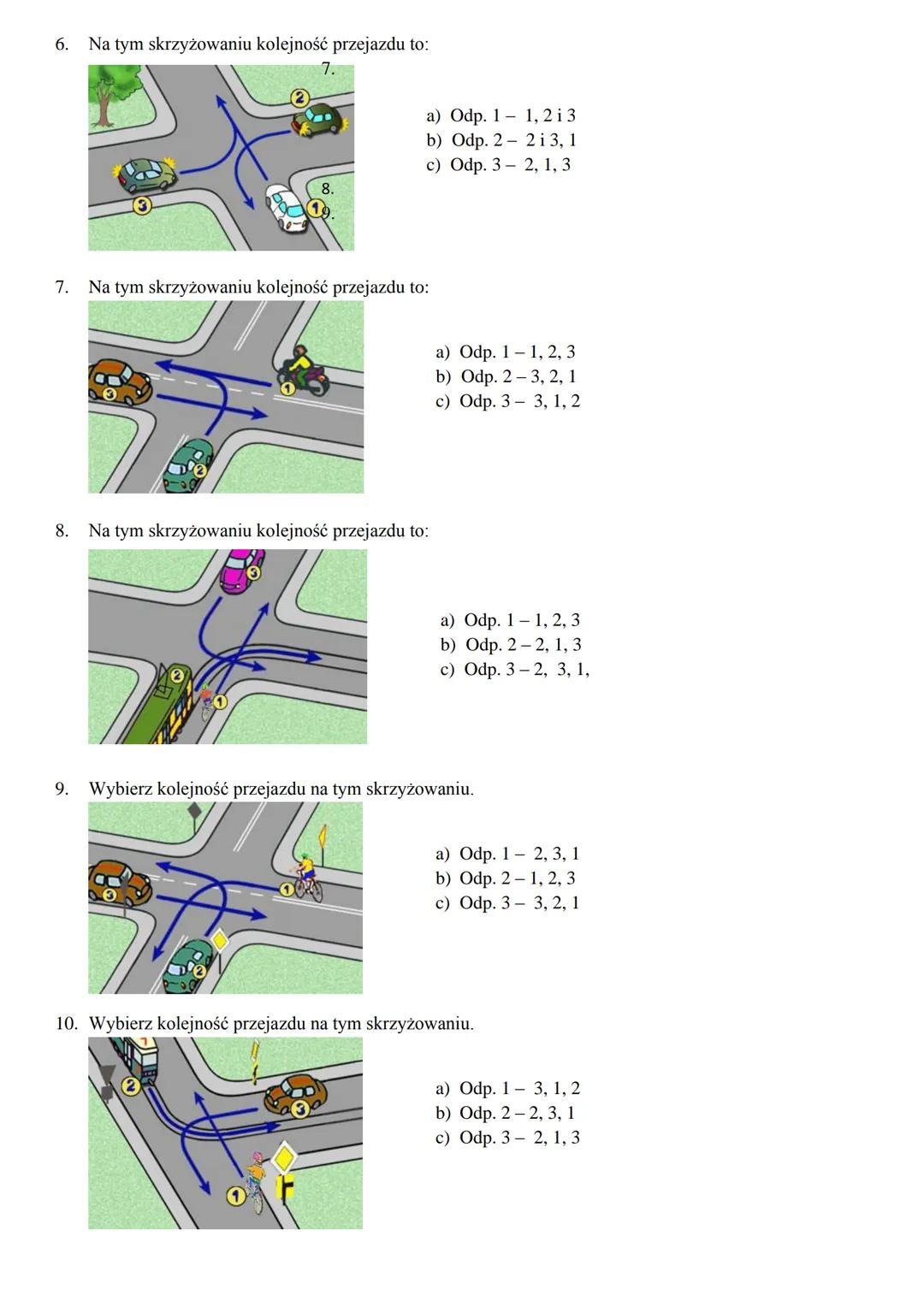 6. Na tym skrzyżowaniu kolejność przejazdu to:

7.

2

3

8.

1

9.

a) Odp. 1 – 1, 2 i 3
b) Odp. 2 – 2 i 3, 1
c) Odp. 3 – 2, 1, 3

7. Na tym skrzyżowaniu kolejność przejazdu to:

3

1

2

a) Odp. 1 – 1, 2, 3
b) Odp. 2 – 3, 2, 1
c) Odp. 3 – 3, 1, 2

8. Na tym skrzyżowaniu kolejność przejazdu to:

3

2

1

a) Odp. 1 – 1, 2, 3
b) Odp. 2 – 2, 1, 3
c) Odp. 3 – 2, 3, 1,

9. Wybierz kolejność przejazdu na tym skrzyżowaniu.

3

1

2

a) Odp. 1 – 2, 3, 1
b) Odp. 2 – 1, 2, 3
c) Odp. 3 – 3, 2, 1

10. Wybierz kolejność przejazdu na tym skrzyżowaniu.

2

3

1

a) Odp. 1 – 3, 1, 2
b) Odp. 2 – 2, 3, 1
c) Odp. 3 – 2, 1, 3