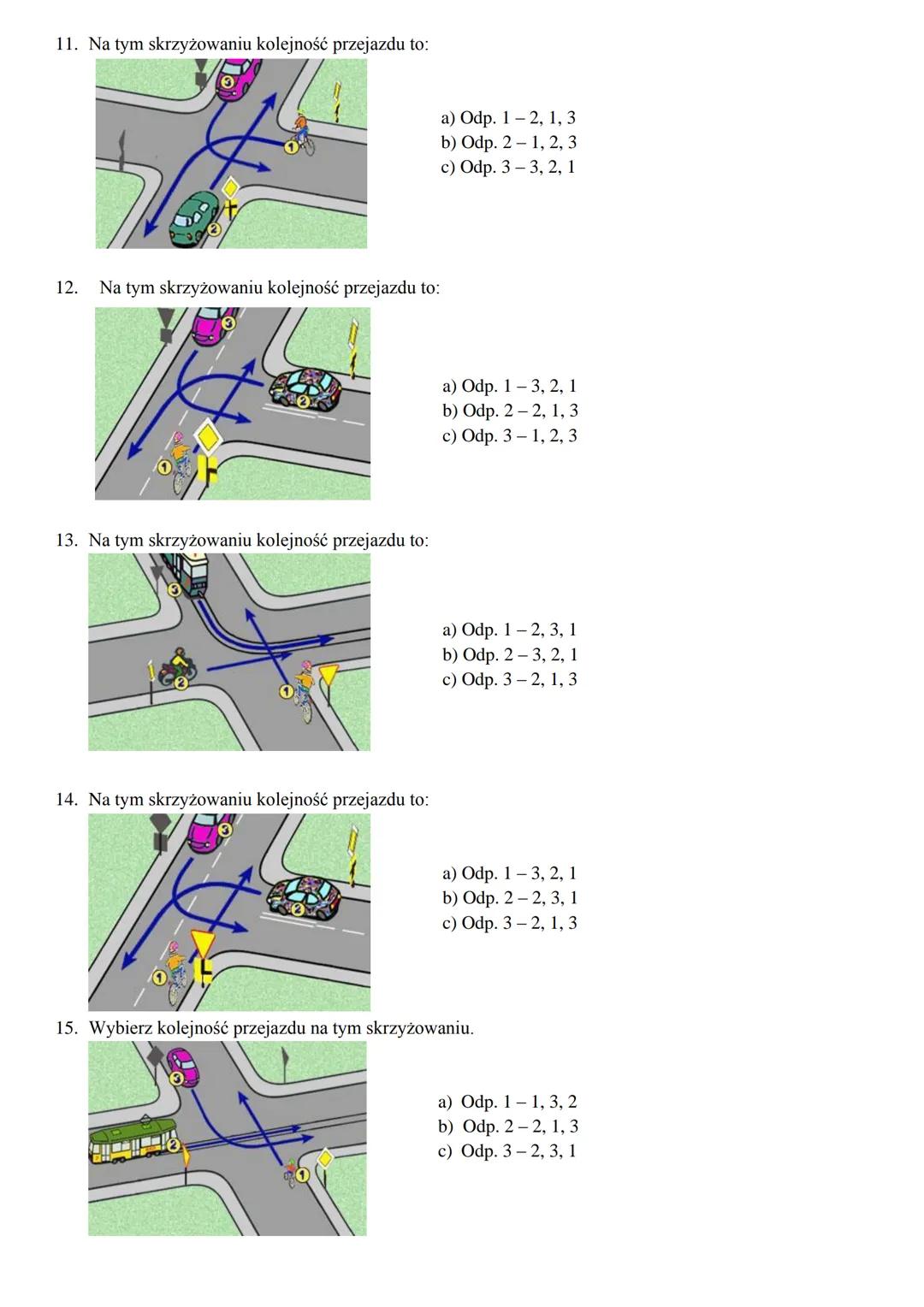 11. Na tym skrzyżowaniu kolejność przejazdu to:

3
1
2

a) Odp. 1 – 2, 1, 3
b) Odp. 2 – 1, 2, 3
c) Odp. 3 – 3, 2, 1

12. Na tym skrzyżowaniu kolejność przejazdu to:

3
2
1

a) Odp. 1 – 3, 2, 1
b) Odp. 2 – 2, 1, 3
c) Odp. 3 – 1, 2, 3

13. Na tym skrzyżowaniu kolejność przejazdu to:

3
2
1

a) Odp. 1 – 2, 3, 1
b) Odp. 2 – 3, 2, 1
c) Odp. 3 – 2, 1, 3

14. Na tym skrzyżowaniu kolejność przejazdu to:

3
2
1

a) Odp. 1 – 3, 2, 1
b) Odp. 2 – 2, 3, 1
c) Odp. 3 – 2, 1, 3

15. Wybierz kolejność przejazdu na tym skrzyżowaniu.

3
2
1

a) Odp. 1 – 1, 3, 2
b) Odp. 2 – 2, 1, 3
c) Odp. 3 – 2, 3, 1