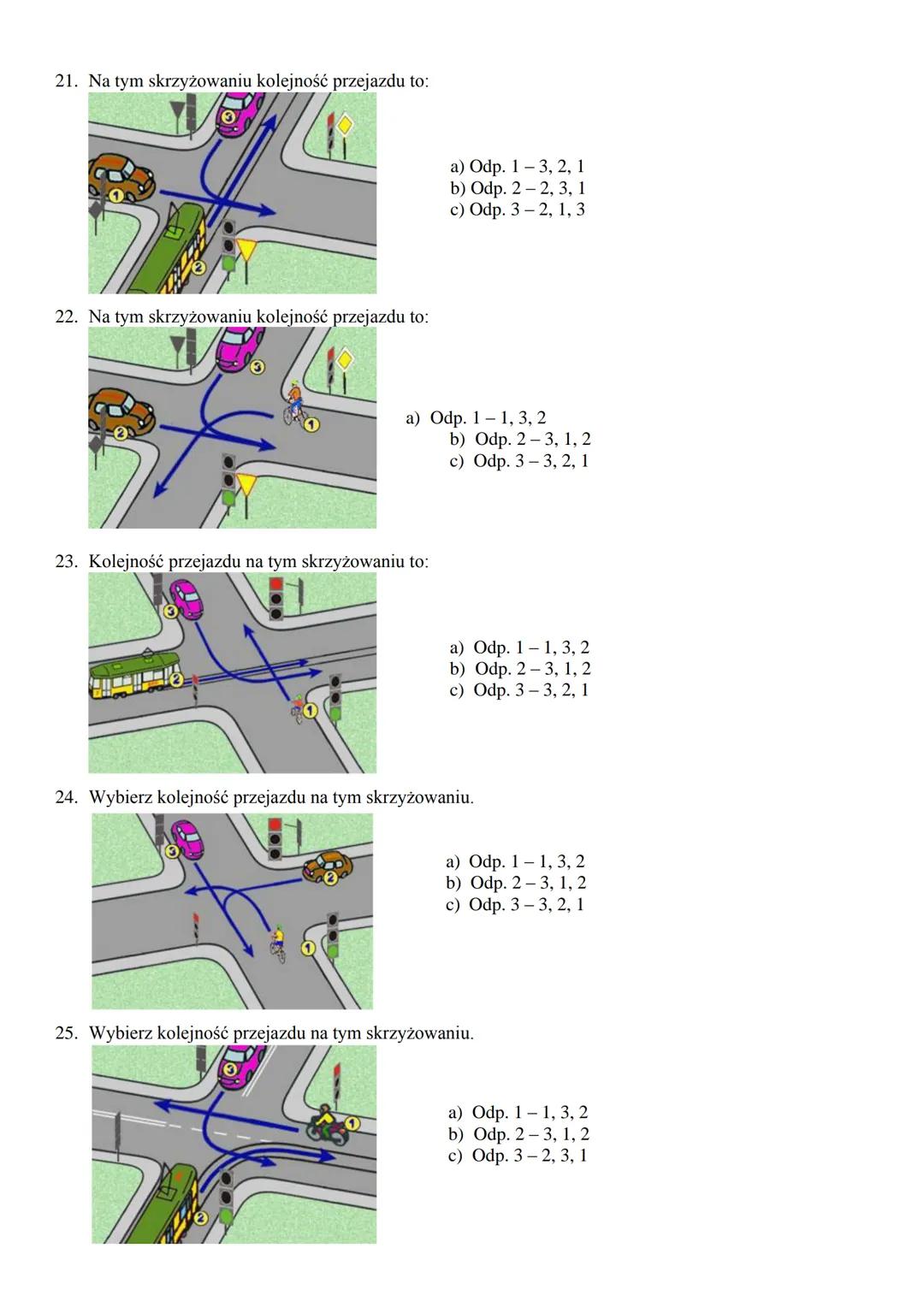 21. Na tym skrzyżowaniu kolejność przejazdu to:

3
1
2

a) Odp. 1 – 3, 2, 1
b) Odp. 2 – 2, 3, 1
c) Odp. 3 – 2, 1, 3

22. Na tym skrzyżowaniu kolejność przejazdu to:

3
2
1

a) Odp. 1 – 1, 3, 2
b) Odp. 2 – 3, 1, 2
c) Odp. 3 – 3, 2, 1

23. Kolejność przejazdu na tym skrzyżowaniu to:

3
2
1

a) Odp. 1 – 1, 3, 2
b) Odp. 2 – 3, 1, 2
c) Odp. 3 – 3, 2, 1

24. Wybierz kolejność przejazdu na tym skrzyżowaniu.

3
2
1

a) Odp. 1 – 1, 3, 2
b) Odp. 2 – 3, 1, 2
c) Odp. 3 – 3, 2, 1

25. Wybierz kolejność przejazdu na tym skrzyżowaniu.

3
1
2

a) Odp. 1 – 1, 3, 2
b) Odp. 2 – 3, 1, 2
c) Odp. 3 – 2, 3, 1