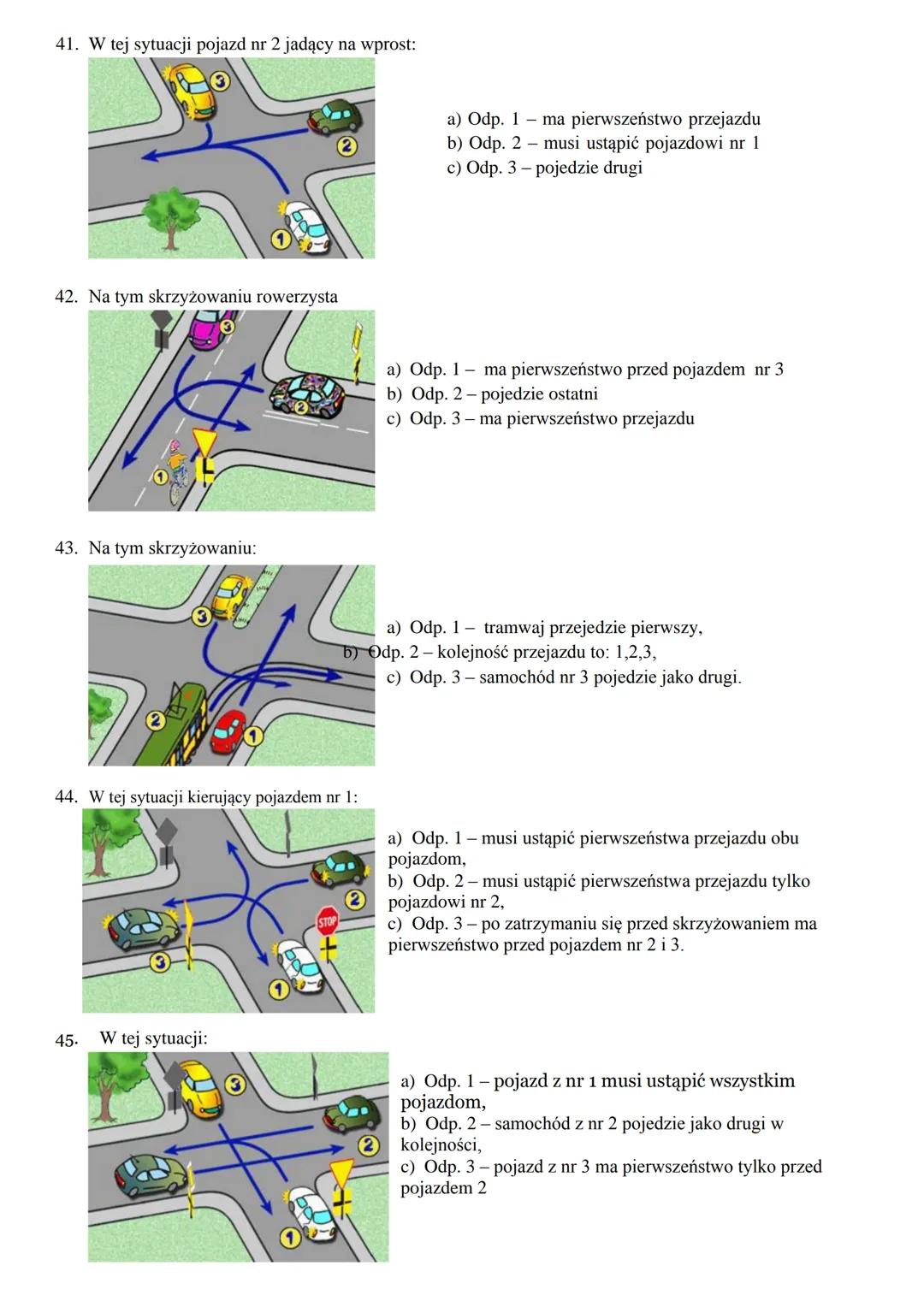 41. W tej sytuacji pojazd nr 2 jadący na wprost:

3
2
1

a) Odp. 1 – ma pierwszeństwo przejazdu
b) Odp. 2 – musi ustąpić pojazdowi nr 1
c) Odp. 3 – pojedzie drugi

42. Na tym skrzyżowaniu rowerzysta

3
2
1

a) Odp. 1 – ma pierwszeństwo przed pojazdem nr 3
b) Odp. 2 – pojedzie ostatni
c) Odp. 3 – ma pierwszeństwo przejazdu

43. Na tym skrzyżowaniu:

3
2
1

a) Odp. 1 – tramwaj przejedzie pierwszy,
b) Odp. 2 – kolejność przejazdu to: 1,2,3,
c) Odp. 3 – samochód nr 3 pojedzie jako drugi.

44. W tej sytuacji kierujący pojazdem nr 1:

2
STOP
3
1

a) Odp. 1 – musi ustąpić pierwszeństwa przejazdu obu pojazdom,
b) Odp. 2 – musi ustąpić pierwszeństwa przejazdu tylko pojazdowi nr 2,
c) Odp. 3 – po zatrzymaniu się przed skrzyżowaniem ma pierwszeństwo przed pojazdem nr 2 i 3.

45. W tej sytuacji:

3
2
1

a) Odp. 1 – pojazd z nr 1 musi ustąpić wszystkim pojazdom,
b) Odp. 2 – samochód z nr 2 pojedzie jako drugi w kolejności,
c) Odp. 3 – pojazd z nr 3 ma pierwszeństwo tylko przed pojazdem 2