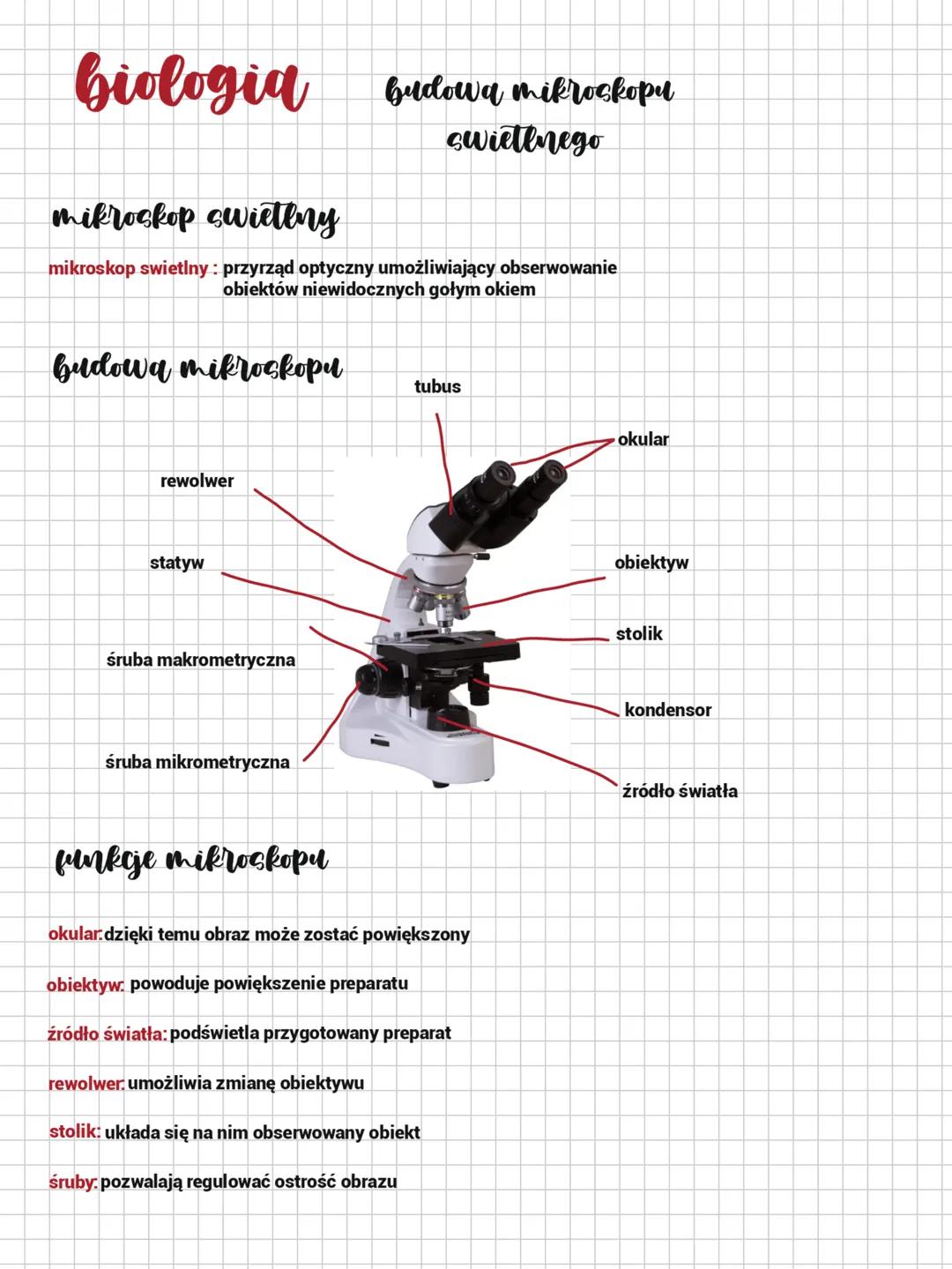 biologia

budowa mikroskopu swietlnego

mikroskop swietlny

mikroskop swietlny : przyrząd optyczny umożliwiający obserwowanie obiektów niewidocznych gołym okiem

budowa mikroskopu

tubus

okular

rewolwer

statyw

obiektyw

stolik

śruba makrometryczna

kondensor

śruba mikrometryczna

źródło światła

funkcje mikroskopu

okular: dzięki temu obraz może zostać powiększony

obiektyw: powoduje powiększenie preparatu

źródło światła: podświetla przygotowany preparat

rewolwer: umożliwia zmianę obiektywu

stolik: układa się na nim obserwowany obiekt

śruby: pozwalają regulować ostrość obrazu